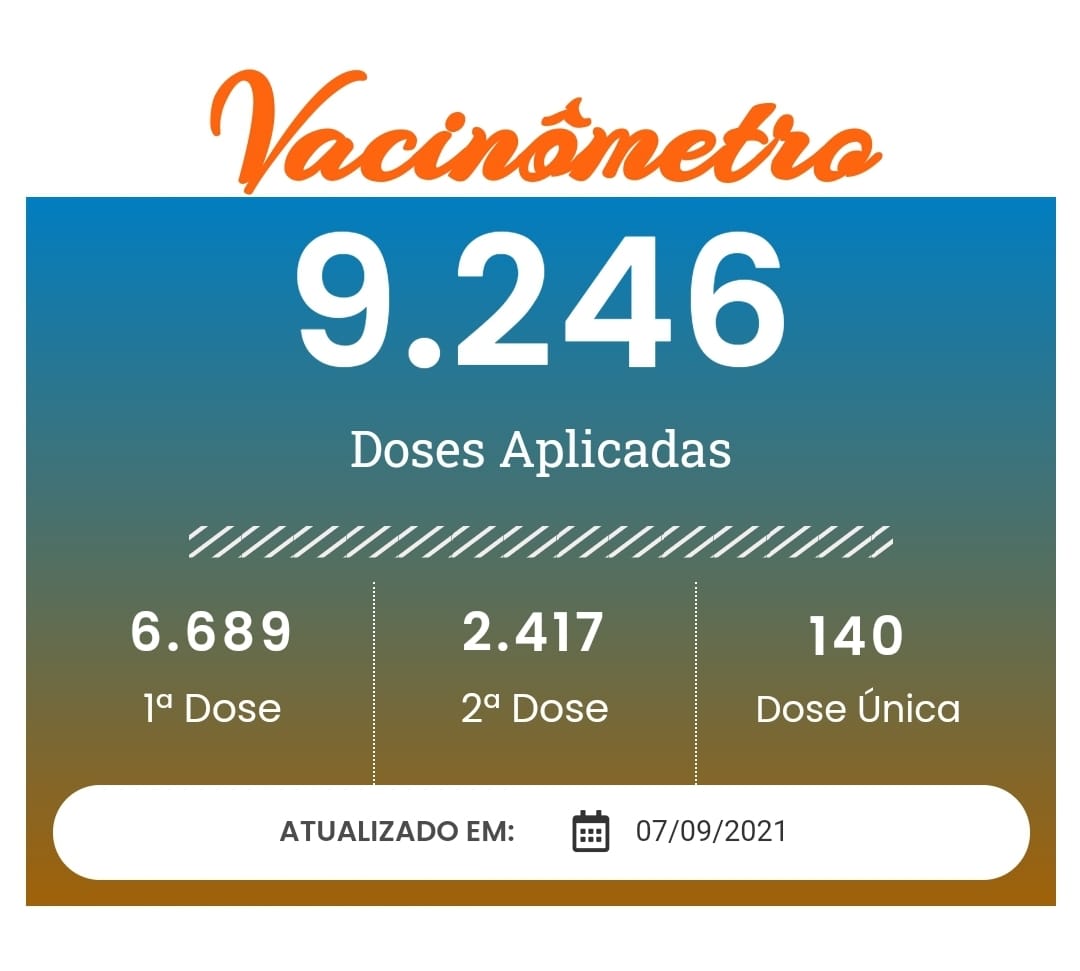 Vacinômetro

9.246

Doses Aplicadas

6.689
1ª Dose

2.417
2ª Dose

140
Dose Única

ATUALIZADO EM: 07/09/2021